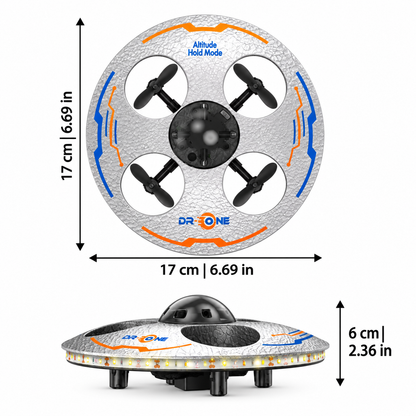 17 cm | 6.69 in

Altitude
Hold Mode

DR-ONE

17 cm | 6.69 in

DR-ONE

6 cm |
2.36 in